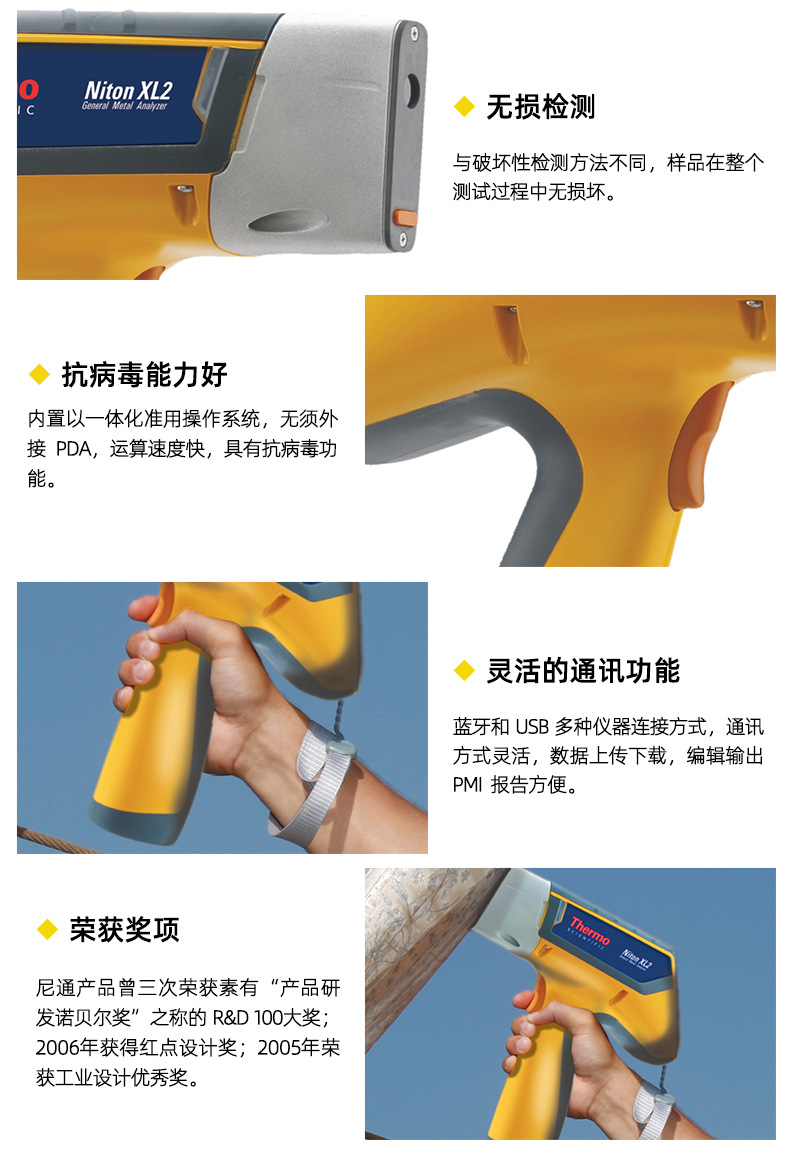 Niton XL2
General Metal Analyzer

◆ 无损检测

与破坏性检测方法不同，样品在整个测试过程中无损坏。

◆ 抗病毒能力好

内置以一体化准用操作系统，无须外接 PDA，运算速度快，具有抗病毒功能。

◆ 灵活的通讯功能

蓝牙和 USB 多种仪器连接方式，通讯方式灵活，数据上传下载，编辑输出 PMI 报告方便。

◆ 荣获奖项

尼通产品曾三次荣获素有“产品研发诺贝尔奖”之称的 R&D 100大奖；2006年获得红点设计奖；2005年荣获工业设计优秀奖。

Thermo
SCIENTIFIC
Niton XL2